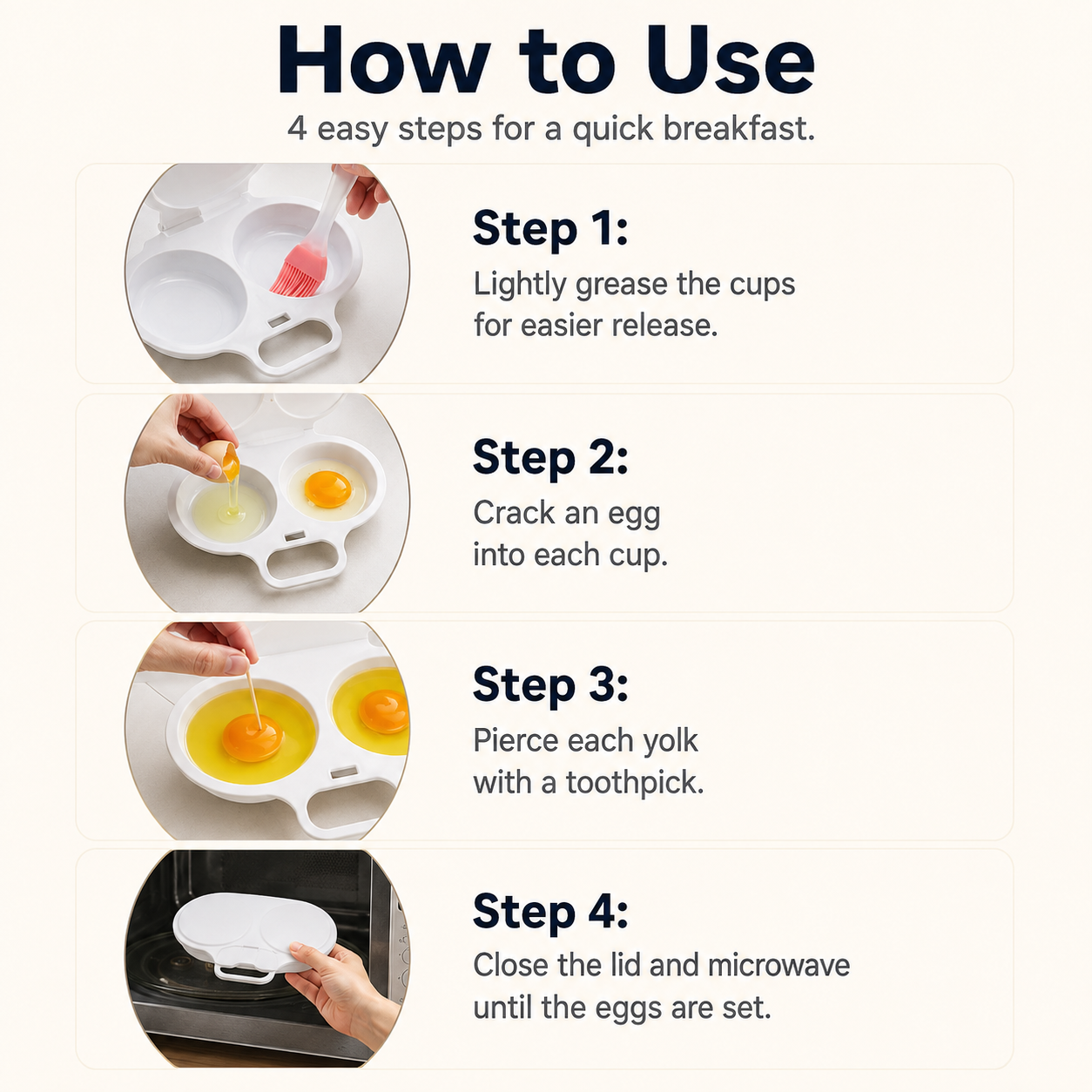 How to Use

4 easy steps for a quick breakfast.

Step 1:
Lightly grease the cups for easier release.

Step 2:
Crack an egg into each cup.

Step 3:
Pierce each yolk with a toothpick.

Step 4:
Close the lid and microwave until the eggs are set.