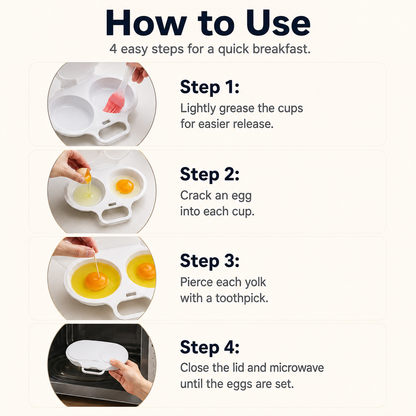 How to Use

4 easy steps for a quick breakfast.

Step 1:
Lightly grease the cups for easier release.

Step 2:
Crack an egg into each cup.

Step 3:
Pierce each yolk with a toothpick.

Step 4:
Close the lid and microwave until the eggs are set.